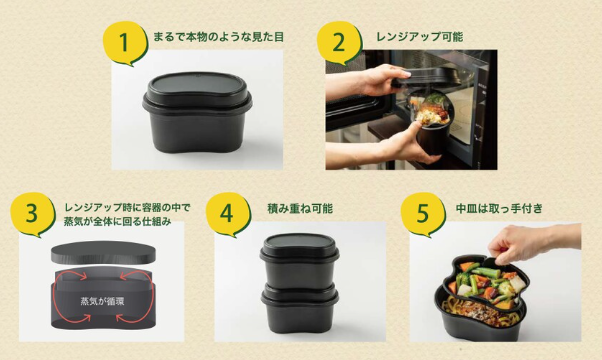 1 まるで本物のような見た目

2 レンジアップ可能

3 レンジアップ時に容器の中で蒸気が全体に回る仕組み

蒸気が循環

4 積み重ね可能

5 中皿は取っ手付き